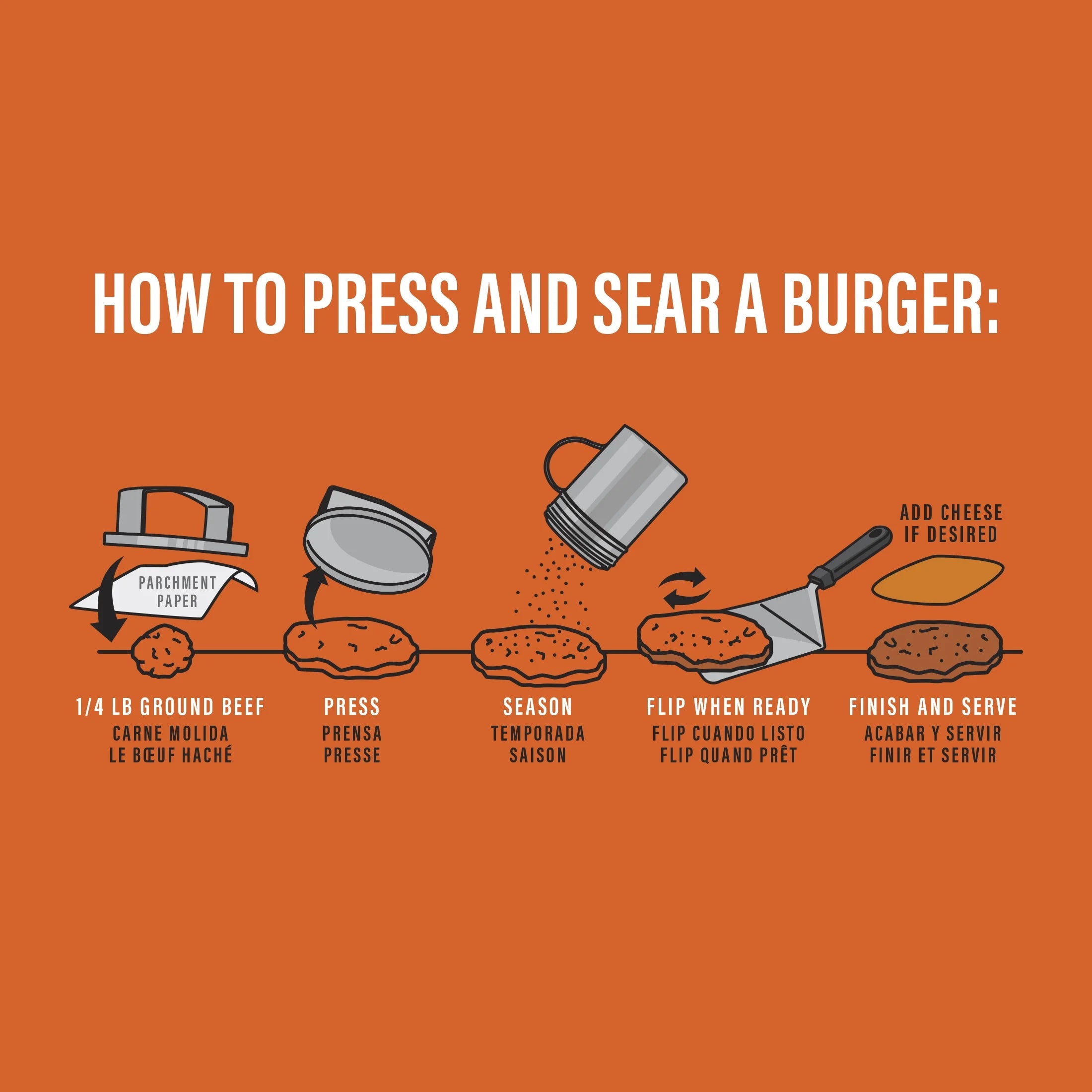 HOW TO PRESS AND SEAR A BURGER:

PARCHMENT PAPER

ADD CHEESE IF DESIRED

1/4 LB GROUND BEEF
CARNE MOLIDA
LE BŒUF HACHÉ

PRESS
PRENSA
PRESSE

SEASON
TEMPORADA
SAISON

FLIP WHEN READY
FLIP CUANDO LISTO
FLIP QUAND PRÊT

FINISH AND SERVE
ACABAR Y SERVIR
FINIR ET SERVIR